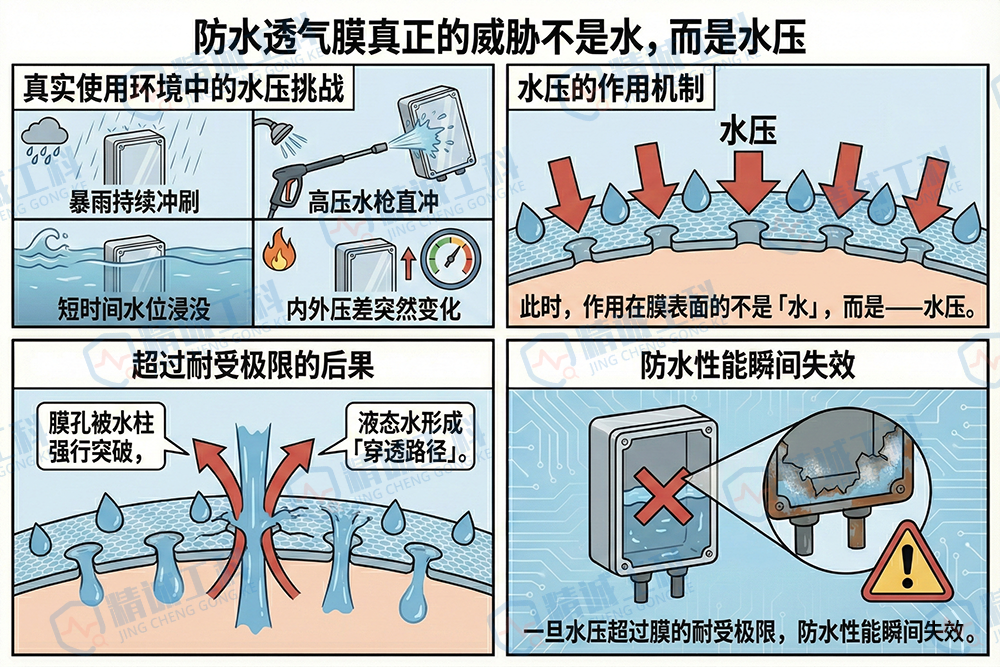 防水透气膜真正的威胁不是水，而是水压

真实使用环境中的水压挑战

暴雨持续冲刷

高压水枪直冲

短时间水位浸没

内外压差突然变化

水压的作用机制

水压

此时，作用在膜表面的不是「水」，而是——水压。

超过耐受极限的后果

膜孔被水柱强行突破，

液态水形成「穿透路径」。

防水性能瞬间失效

一旦水压超过膜的耐受极限，防水性能瞬间失效。

精诚工科
JING CHENG GONG KE