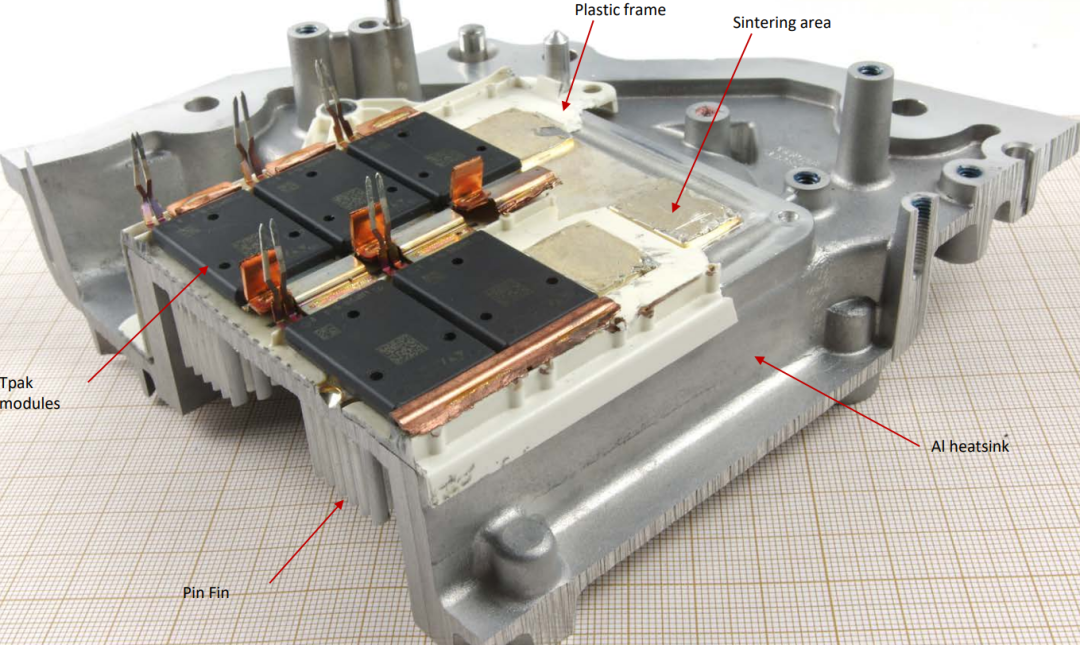 Plastic frame

Sintering area

Tpak modules

Al heatsink

Pin Fin