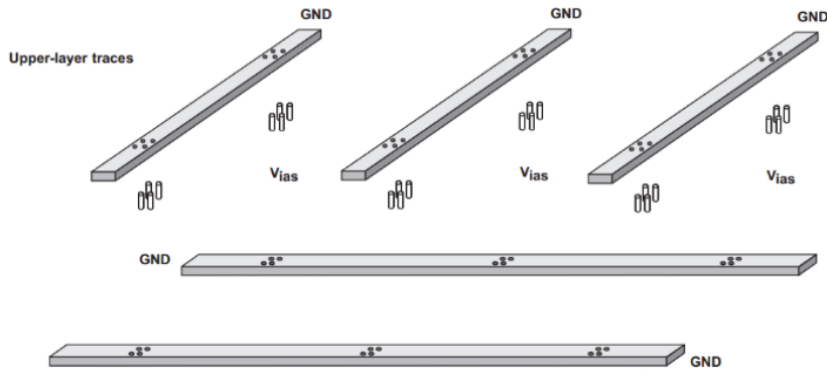 GND
GND
GND
Upper-layer traces
Vias
Vias
Vias
GND
GND