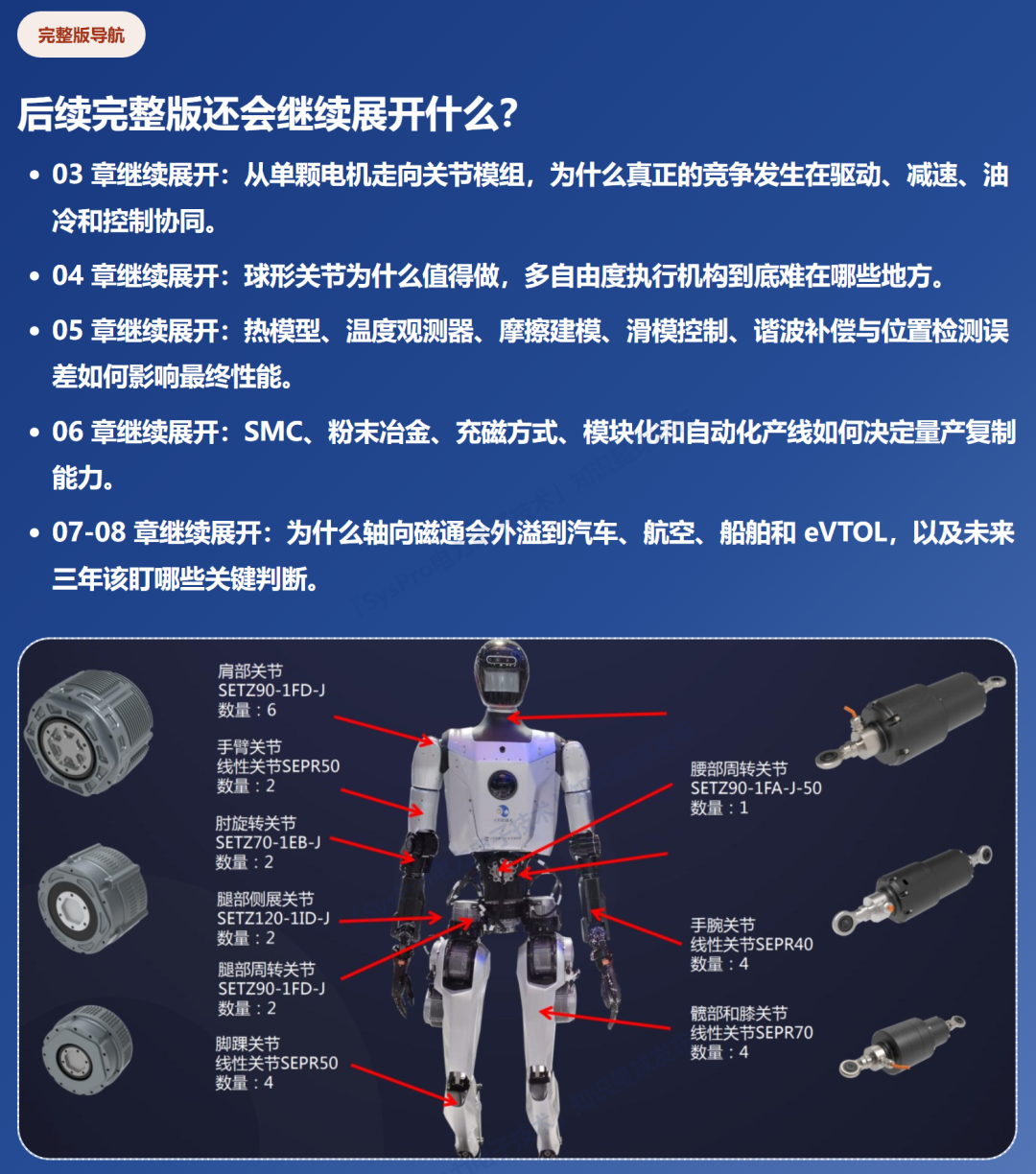 完整版导航

后续完整版还会继续展开什么？

• 03 章继续展开：从单颗电机走向关节模组，为什么真正的竞争发生在驱动、减速、油冷和控制协同。

• 04 章继续展开：球形关节为什么值得做，多自由度执行机构到底难在哪些地方。

• 05 章继续展开：热模型、温度观测器、摩擦建模、滑模控制、谐波补偿与位置检测误差如何影响最终性能。

• 06 章继续展开：SMC、粉末冶金、充磁方式、模块化和自动化产线如何决定量产复制能力。

• 07-08 章继续展开：为什么轴向磁通会外溢到汽车、航空、船舶和 eVTOL，以及未来三年该盯哪些关键判断。

肩部关节
SETZ90-1FD-J
数量：6

手臂关节
线性关节SEPR50
数量：2

肘旋转关节
SETZ70-1EB-J
数量：2

腿部侧展关节
SETZ120-1ID-J
数量：2

腿部周转关节
SETZ90-1FD-J
数量：2

脚踝关节
线性关节SEPR50
数量：4

腰部周转关节
SETZ90-1FA-J-50
数量：1

手腕关节
线性关节SEPR40
数量：4

髋部和膝关节
线性关节SEPR70
数量：4