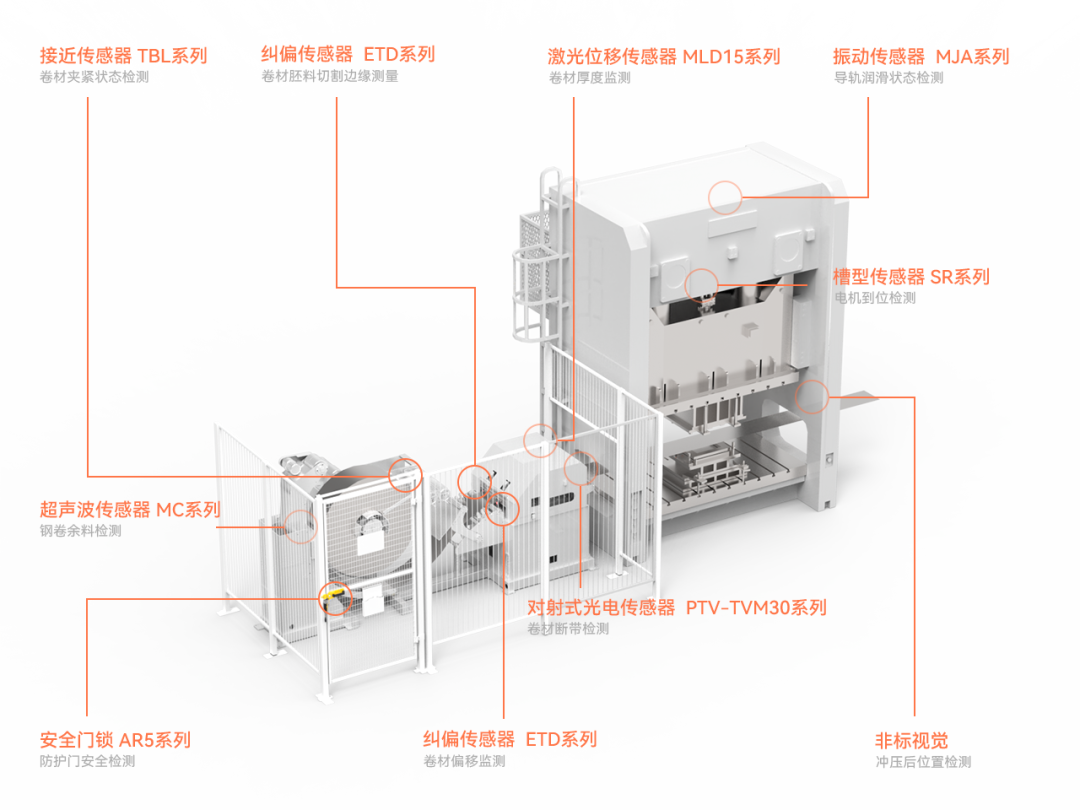 接近传感器 TBL系列
卷材夹紧状态检测

纠偏传感器 ETD系列
卷材胚料切割边缘测量

激光位移传感器 MLD15系列
卷材厚度监测

振动传感器 MJA系列
导轨润滑状态检测

槽型传感器 SR系列
电机到位检测

超声波传感器 MC系列
钢卷余料检测

对射式光电传感器 PTV-TVM30系列
卷材断带检测

安全门锁 AR5系列
防护门安全检测

纠偏传感器 ETD系列
卷材偏移监测

非标视觉
冲压后位置检测