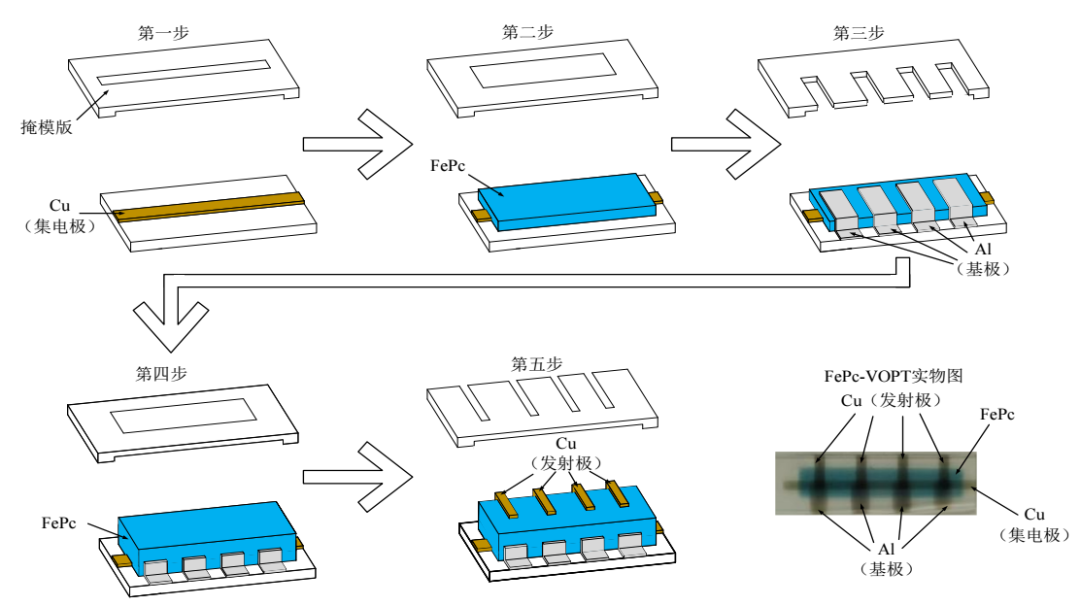 第一步

掩模版

Cu
（集电极）

第二步

FePc

第三步

Al
（基极）

第四步

FePc

第五步

Cu
（发射极）

FePc-VOPT实物图

Cu（发射极）

FePc

Cu
（集电极）

Al
（基极）