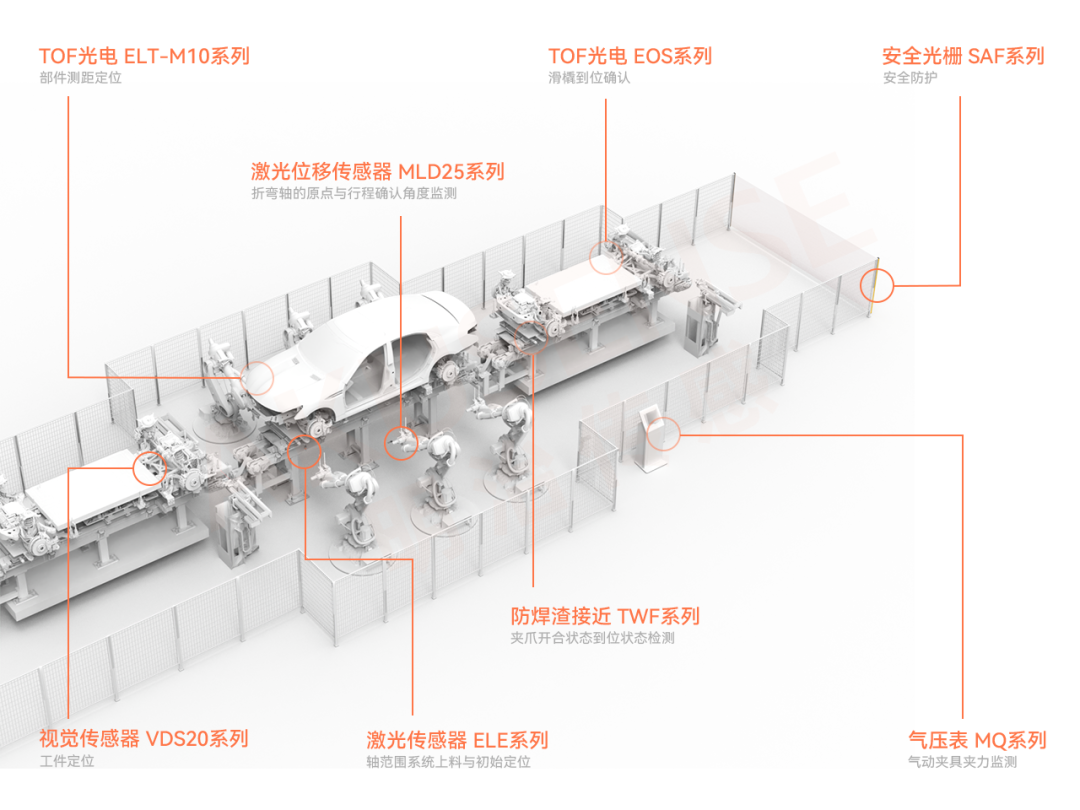 TOF光电 ELT-M10系列
部件测距定位

TOF光电 EOS系列
滑橇到位确认

安全光栅 SAF系列
安全防护

激光位移传感器 MLD25系列
折弯轴的原点与行程确认角度监测

防焊渣接近 TWF系列
夹爪开合状态到位状态检测

视觉传感器 VDS20系列
工件定位

激光传感器 ELE系列
轴范围系统上料与初始定位

气压表 MQ系列
气动夹具夹力监测