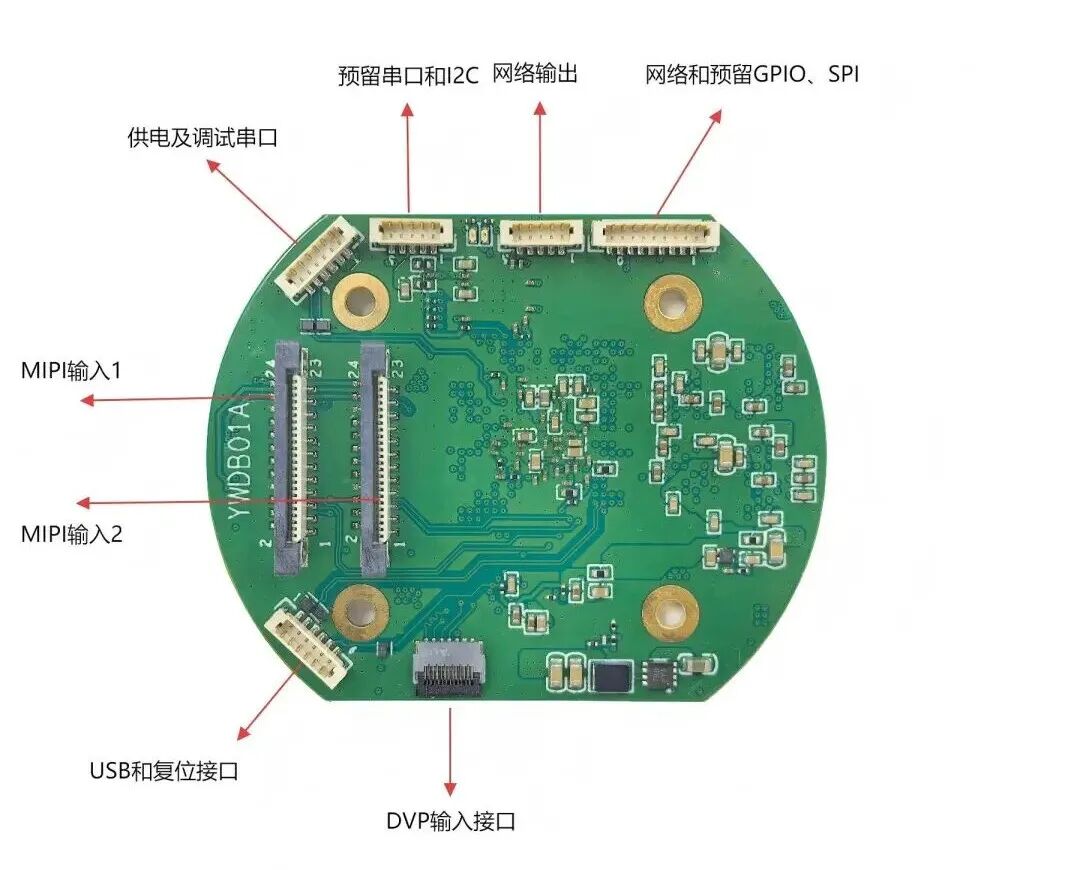 预留串口和I2C
网络输出
网络和预留GPIO、SPI
供电及调试串口
MIPI输入1
MIPI输入2
YWDB01A
24
23
24
23
2
1
2
1
USB和复位接口
DVP输入接口